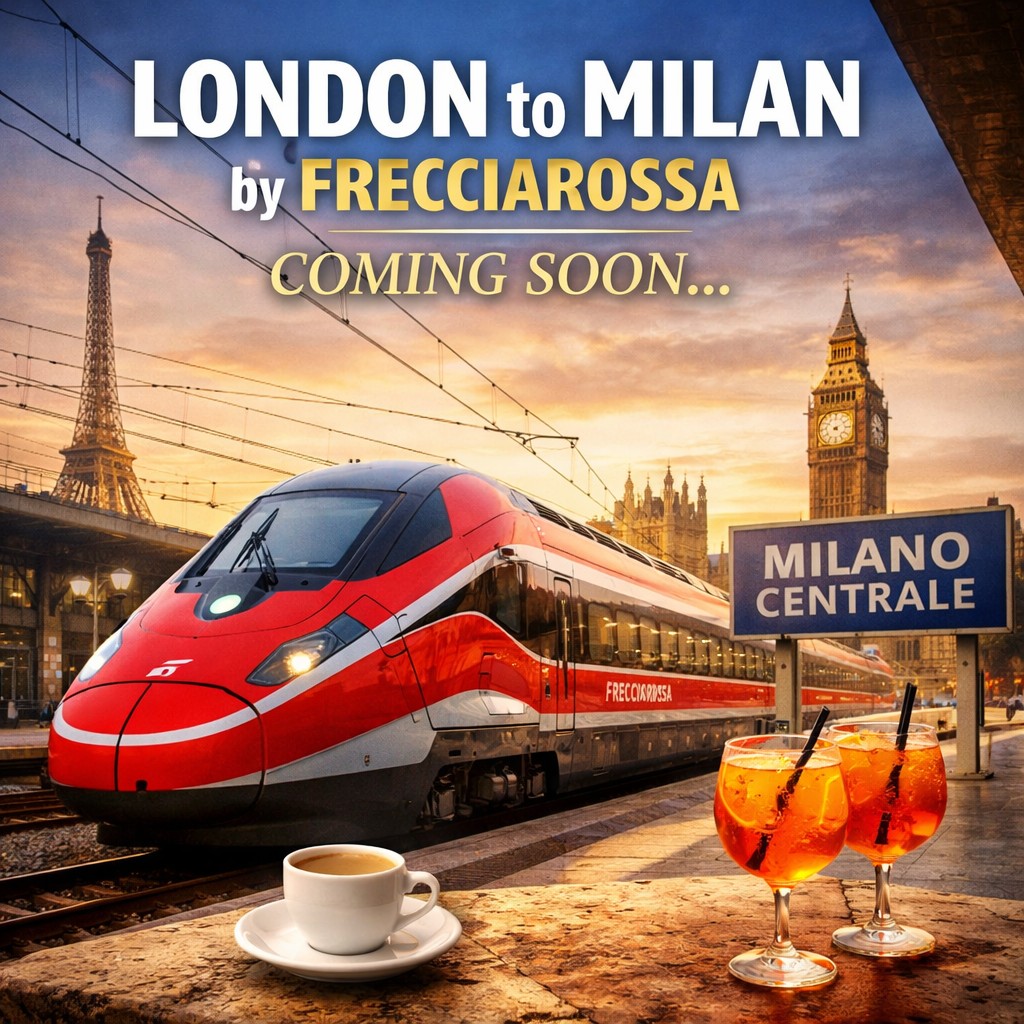 LONDON to MILAN
by FRECCIAROSSA
COMING SOON...

MILANO CENTRALE

FRECCIAROSSA