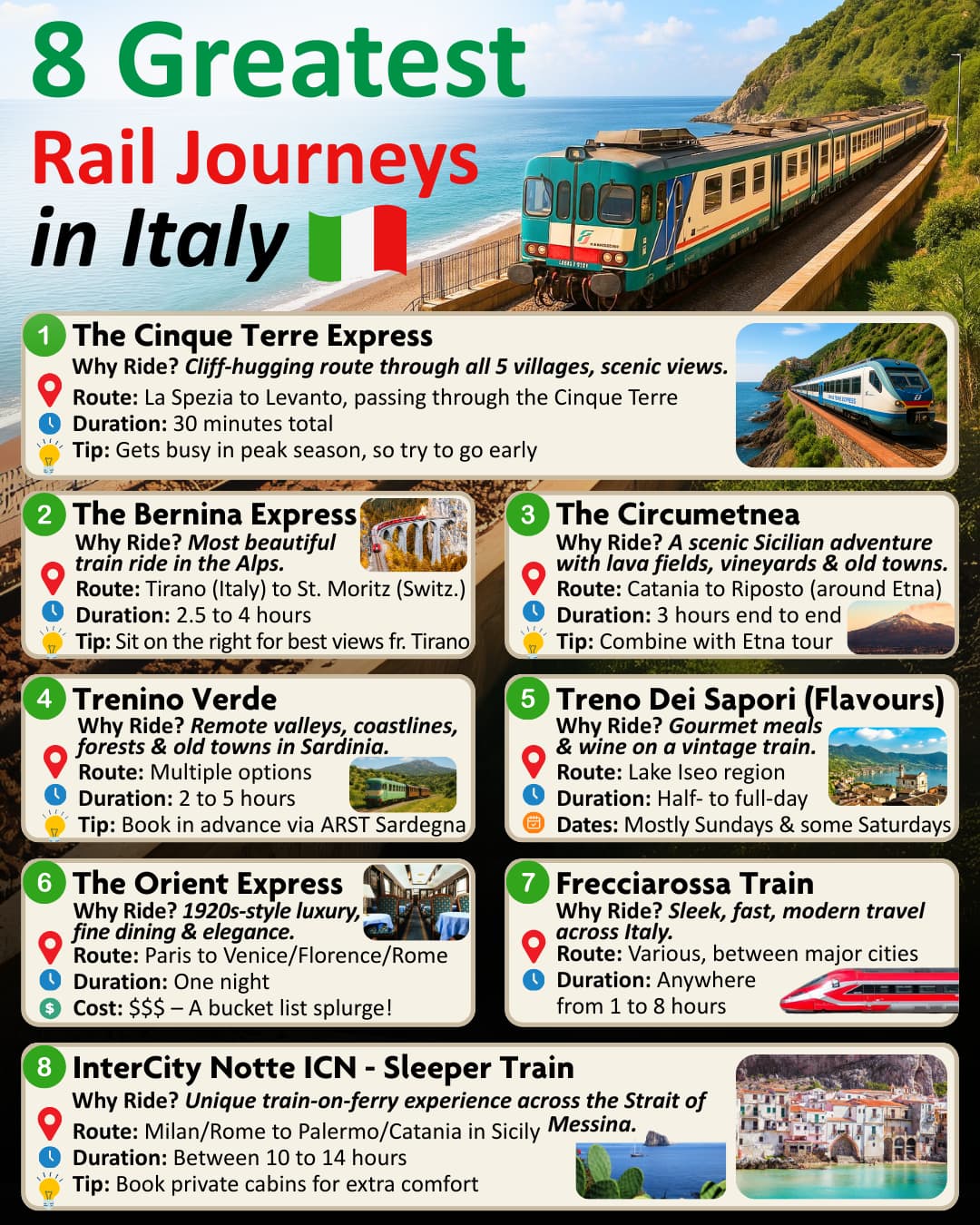 8 Greatest
Rail Journeys
in Italy

1 The Cinque Terre Express
Why Ride? Cliff-hugging route through all 5 villages, scenic views.
Route: La Spezia to Levanto, passing through the Cinque Terre
Duration: 30 minutes total
Tip: Gets busy in peak season, so try to go early

2 The Bernina Express
Why Ride? Most beautiful train ride in the Alps.
Route: Tirano (Italy) to St. Moritz (Switz.)
Duration: 2.5 to 4 hours
Tip: Sit on the right for best views fr. Tirano

3 The Circumetnea
Why Ride? A scenic Sicilian adventure with lava fields, vineyards & old towns.
Route: Catania to Riposto (around Etna)
Duration: 3 hours end to end
Tip: Combine with Etna tour

4 Trenino Verde
Why Ride? Remote valleys, coastlines, forests & old towns in Sardinia.
Route: Multiple options
Duration: 2 to 5 hours
Tip: Book in advance via ARST Sardegna

5 Treno Dei Sapori (Flavours)
Why Ride? Gourmet meals & wine on a vintage train.
Route: Lake Iseo region
Duration: Half- to full-day
Dates: Mostly Sundays & some Saturdays

6 The Orient Express
Why Ride? 1920s-style luxury, fine dining & elegance.
Route: Paris to Venice/Florence/Rome
Duration: One night
Cost: $$$ – A bucket list splurge!

7 Frecciarossa Train
Why Ride? Sleek, fast, modern travel across Italy.
Route: Various, between major cities
Duration: Anywhere from 1 to 8 hours

8 InterCity Notte ICN - Sleeper Train
Why Ride? Unique train-on-ferry experience across the Strait of Messina.
Route: Milan/Rome to Palermo/Catania in Sicily
Duration: Between 10 to 14 hours
Tip: Book private cabins for extra comfort